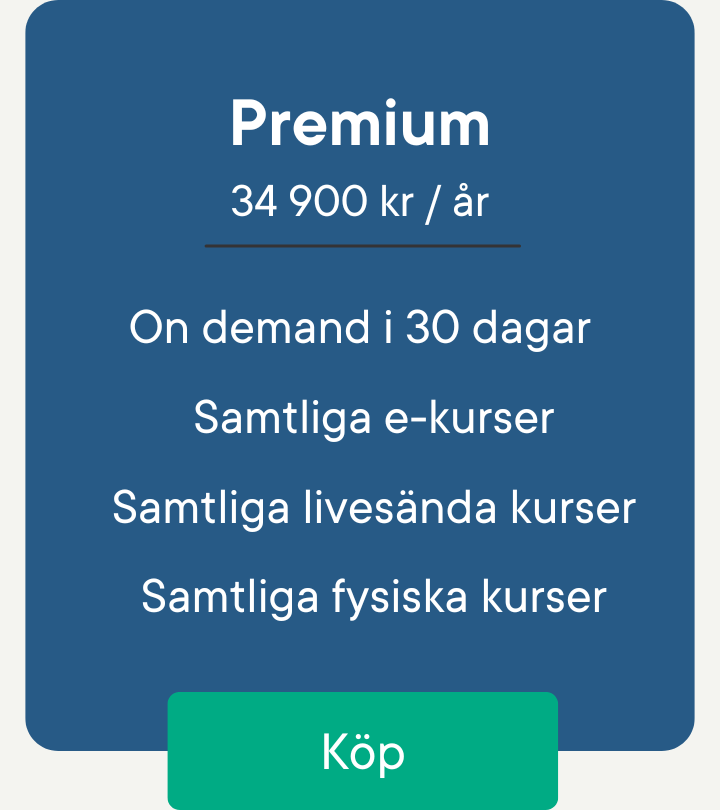 Premium

34 900 kr / år

On demand i 30 dagar

Samtliga e-kurser

Samtliga livesända kurser

Samtliga fysiska kurser

Köp